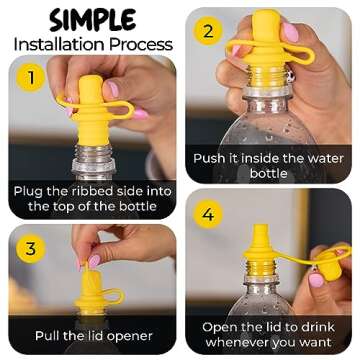 SIMPLE
Installation Process

1
Plug the ribbed side into the top of the bottle

2
Push it inside the water bottle

3
Pull the lid opener

4
Open the lid to drink whenever you want