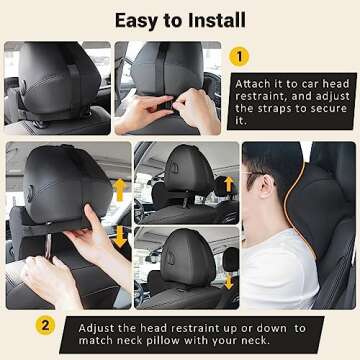 Easy to Install

1

Attach it to car head restraint, and adjust the straps to secure it.

2

Adjust the head restraint up or down to match neck pillow with your neck.