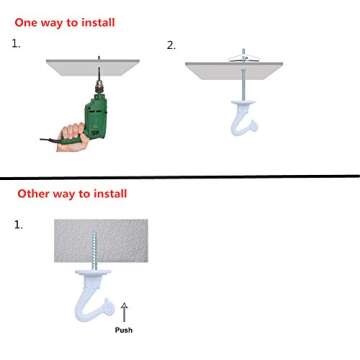 One way to install

1.

2.

Other way to install

1.

Push