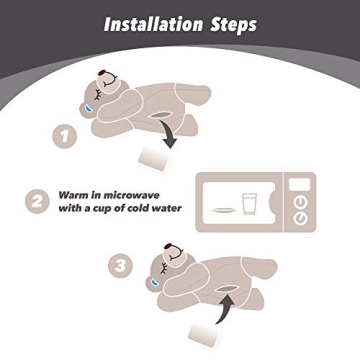 Installation Steps

1

2 Warm in microwave with a cup of cold water

3