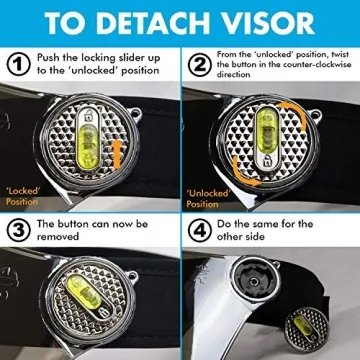 TO DETACH VISOR

1 Push the locking slider up to the 'unlocked' position

'Locked' Position

2 From the 'unlocked' position, twist the button in the counter-clockwise direction

'Unlocked' Position

3 The button can now be removed

4 Do the same for the other side