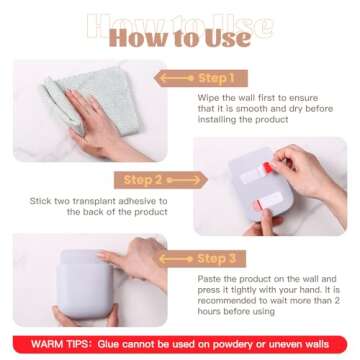 How to Use

How to Use

Step 1

Wipe the wall first to ensure that it is smooth and dry before installing the product

Step 2

Stick two transplant adhesive to the back of the product

Step 3

Paste the product on the wall and press it tightly with your hand. It is recommended to wait more than 2 hours before using

WARM TIPS: Glue cannot be used on powdery or uneven walls