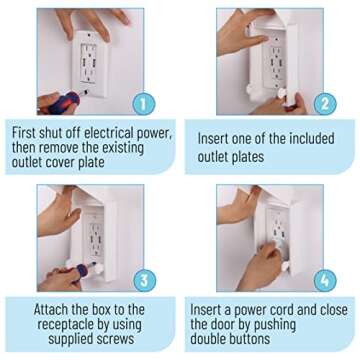 1

First shut off electrical power, then remove the existing outlet cover plate

2

Insert one of the included outlet plates

3

Attach the box to the receptacle by using supplied screws

4

Insert a power cord and close the door by pushing double buttons