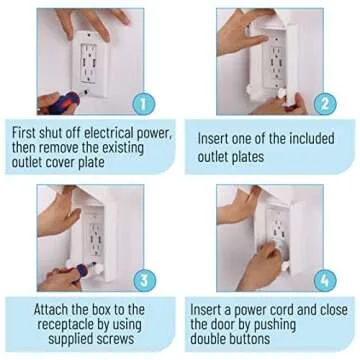 1

First shut off electrical power, then remove the existing outlet cover plate

2

Insert one of the included outlet plates

3

Attach the box to the receptacle by using supplied screws

4

Insert a power cord and close the door by pushing double buttons