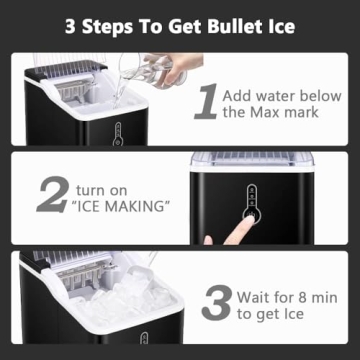 3 Steps To Get Bullet Ice

1 Add water below the Max mark

2 turn on "ICE MAKING"

3 Wait for 8 min to get Ice