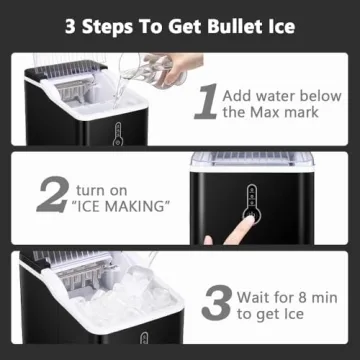 3 Steps To Get Bullet Ice

1 Add water below the Max mark

2 turn on "ICE MAKING"

3 Wait for 8 min to get Ice