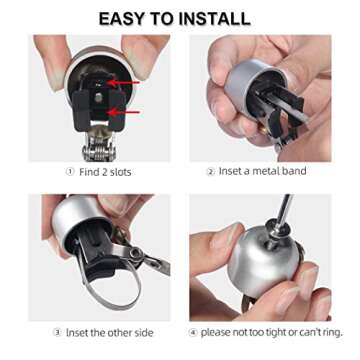 EASY TO INSTALL

① Find 2 slots

② Inset a metal band

③ Inset the other side

④ please not too tight or can't ring.