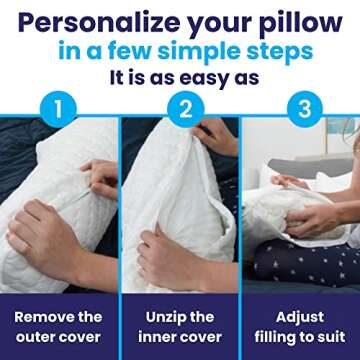 Personalize your pillow
in a few simple steps
It is as easy as

1

2

3

Remove the outer cover

Unzip the inner cover

Adjust filling to suit