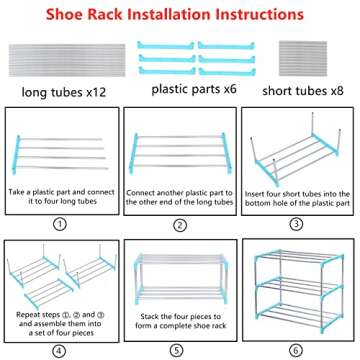 Shoe Rack Installation Instructions

long tubes x12

plastic parts x6

short tubes x8

Take a plastic part and connect it to four long tubes

①

Connect another plastic part to the other end of the long tubes

②

Insert four short tubes into the bottom hole of the plastic part

③

Repeat steps ①, ② and ③ and assemble them into a set of four pieces

④

Stack the four pieces to form a complete shoe rack

⑤

⑥