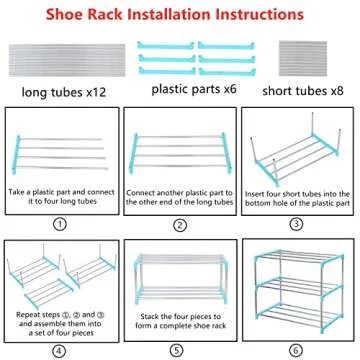 Shoe Rack Installation Instructions

long tubes x12

plastic parts x6

short tubes x8

Take a plastic part and connect it to four long tubes

①

Connect another plastic part to the other end of the long tubes

②

Insert four short tubes into the bottom hole of the plastic part

③

Repeat steps ①, ② and ③ and assemble them into a set of four pieces

④

Stack the four pieces to form a complete shoe rack

⑤

⑥