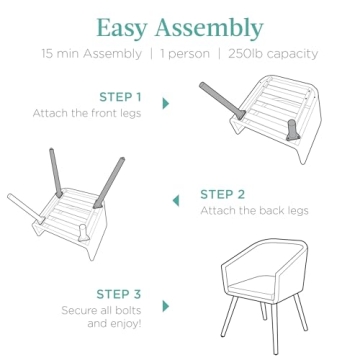 Easy Assembly

15 min Assembly | 1 person | 250lb capacity

STEP 1
Attach the front legs

STEP 2
Attach the back legs

STEP 3
Secure all bolts and enjoy!