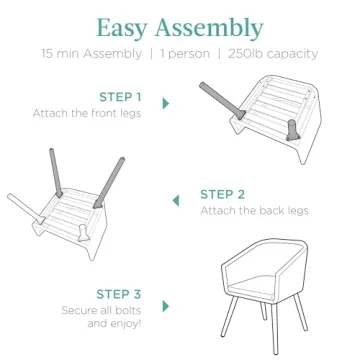 Easy Assembly

15 min Assembly | 1 person | 250lb capacity

STEP 1
Attach the front legs

STEP 2
Attach the back legs

STEP 3
Secure all bolts and enjoy!