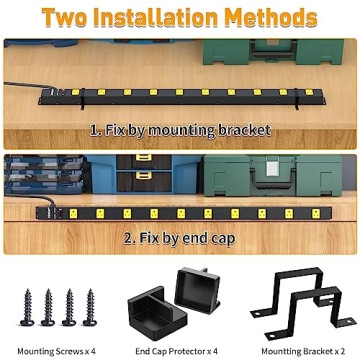 Two Installation Methods

1. Fix by mounting bracket

2. Fix by end cap

Mounting Screws x 4

End Cap Protector x 4

Mountting Bracket x 2