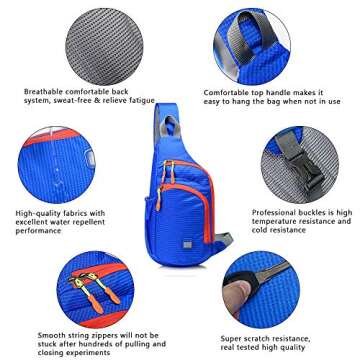 Breathable comfortable back system, sweat-free & relieve fatigue

Comfortable top handle makes it easy to hang the bag when not in use

High-quality fabrics with excellent water repellent performance

Professional buckles is high temperature resistance and cold resistance

Smooth string zippers will not be stuck after hundreds of pulling and closing experiments

Super scratch resistance, real tested high quality