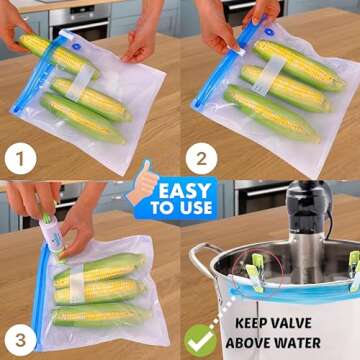 1

2

EASY TO USE

3

KEEP VALVE ABOVE WATER