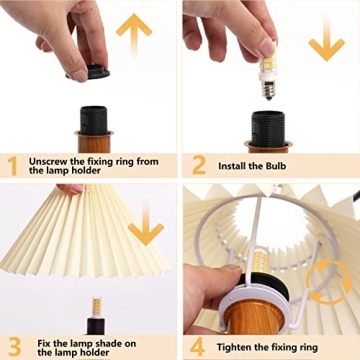 1 Unscrew the fixing ring from the lamp holder

2 Install the Bulb

3 Fix the lamp shade on the lamp holder

4 Tighten the fixing ring