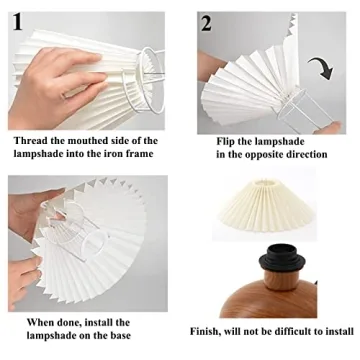 1

Thread the mouthed side of the lampshade into the iron frame

2

Flip the lampshade in the opposite direction

When done, install the lampshade on the base

Finish, will not be difficult to install