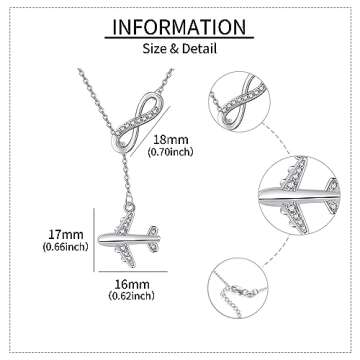 INFORMATION
Size & Detail

18mm
(0.70inch)

17mm
(0.66inch)

16mm
(0.62inch)