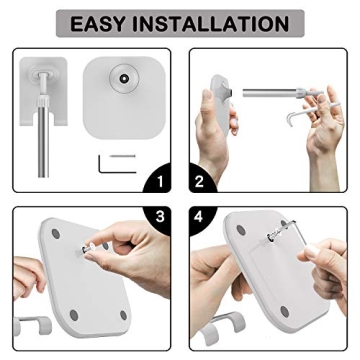 EASY INSTALLATION

1

2

3

4