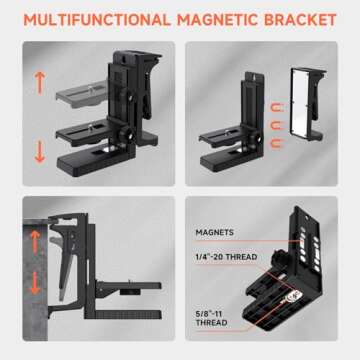 MULTIFUNCTIONAL MAGNETIC BRACKET

MAGNETS

1/4"-20 THREAD

5/8"-11 THREAD