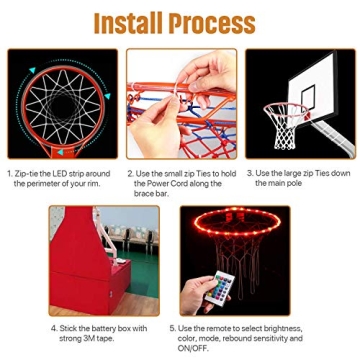 Install Process

1. Zip-tie the LED strip around the perimeter of your rim.

2. Use the small zip Ties to hold the Power Cord along the brace bar.

3. Use the large zip Ties down the main pole

4. Stick the battery box with strong 3M tape.

5. Use the remote to select brightness, color, mode, rebound sensitivity and ON/OFF.