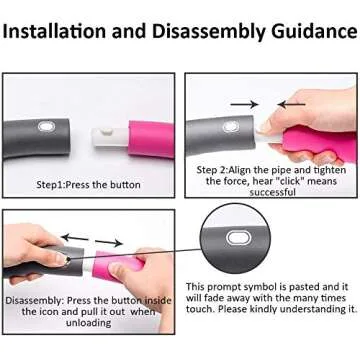 Installation and Disassembly Guidance

Step1:Press the button

Step 2:Align the pipe and tighten the force, hear "click" means successful

Disassembly: Press the button inside the icon and pull it out when unloading

This prompt symbol is pasted and it will fade away with the many times touch. Please kindly understanding it.