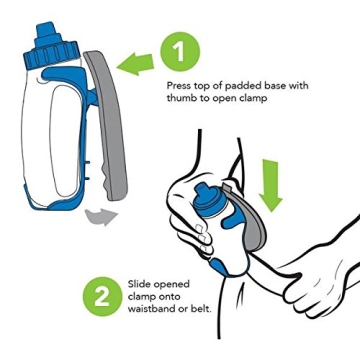 1

Press top of padded base with thumb to open clamp

2

Slide opened clamp onto waistband or belt.