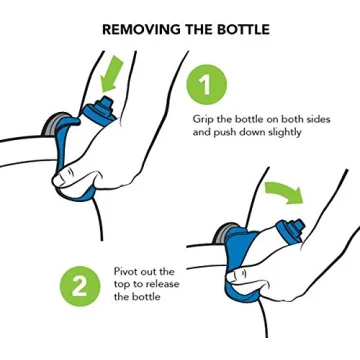 REMOVING THE BOTTLE

1

Grip the bottle on both sides and push down slightly

2

Pivot out the top to release the bottle