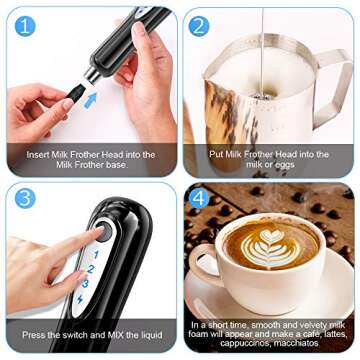 1

Insert Milk Frother Head into the Milk Frother base.

2

Put Milk Frother Head into the milk or eggs

3

1
2
3

Press the switch and MIX the liquid

4

In a short time, smooth and velvety milk foam will appear and make a café, lattes, cappuccinos, macchiatos