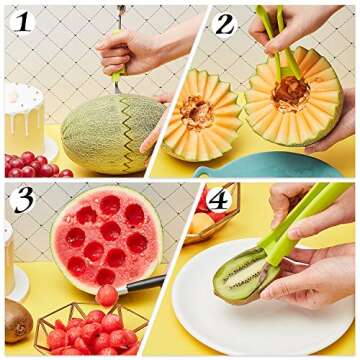 1

2

3

4