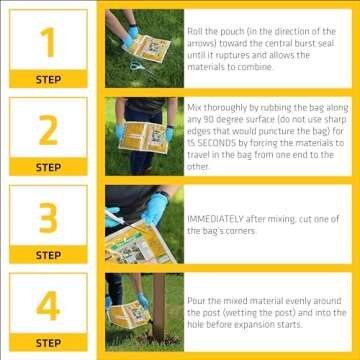 1
STEP

Roll the pouch (in the direction of the arrows) toward the central burst seal until it ruptures and allows the materials to combine.

2
STEP

Mix thoroughly by rubbing the bag along any 90 degree surface (do not use sharp edges that would puncture the bag) for 15 SECONDS by forcing the materials to travel in the bag from one end to the other.

3
STEP

IMMEDIATELY after mixing, cut one of the bag's corners.

4
STEP

Pour the mixed material evenly around the post (wetting the post) and into the hole before expansion starts.