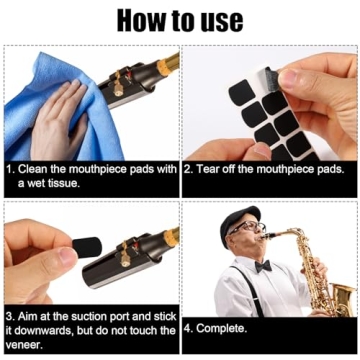 How to use

1. Clean the mouthpiece pads with a wet tissue.

2. Tear off the mouthpiece pads.

3. Aim at the suction port and stick it downwards, but do not touch the veneer.

4. Complete.