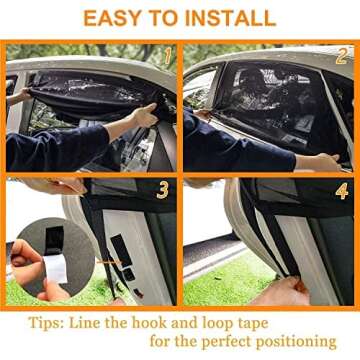 EASY TO INSTALL

1

2

3

4

Tips: Line the hook and loop tape for the perfect positioning