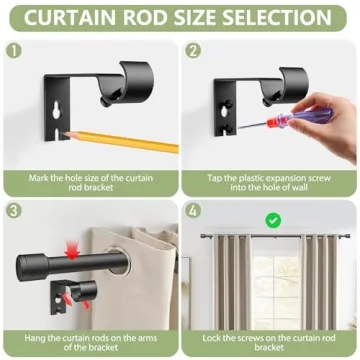 CURTAIN ROD SIZE SELECTION

1

Mark the hole size of the curtain rod bracket

2

Tap the plastic expansion screw into the hole of wall

3

Hang the curtain rods on the arms of the bracket

4

Lock the screws on the curtain rod bracket