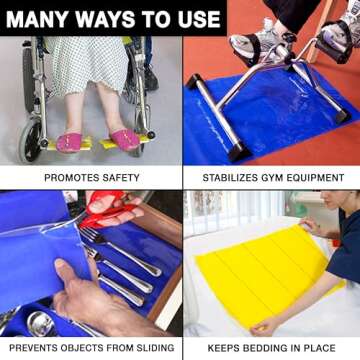 MANY WAYS TO USE

PROMOTES SAFETY

STABILIZES GYM EQUIPMENT

PREVENTS OBJECTS FROM SLIDING

KEEPS BEDDING IN PLACE