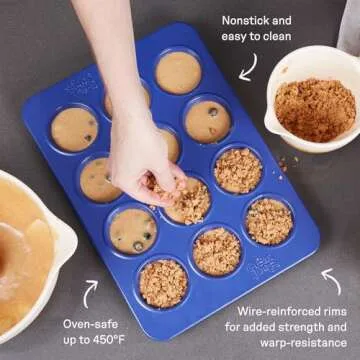 Nonstick and easy to clean

Oven-safe up to 450°F

Wire-reinforced rims for added strength and warp-resistance