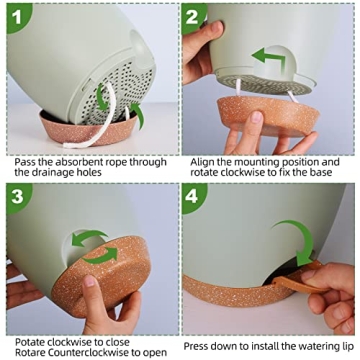 1

Pass the absorbent rope through the drainage holes

2

Align the mounting position and rotate clockwise to fix the base

3

Potate clockwise to close
Rotare Counterclockwise to open

4

Press down to install the watering lip