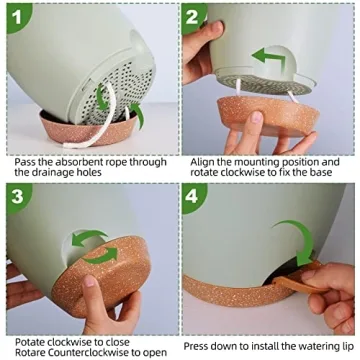 1

Pass the absorbent rope through the drainage holes

2

Align the mounting position and rotate clockwise to fix the base

3

Potate clockwise to close
Rotare Counterclockwise to open

4

Press down to install the watering lip