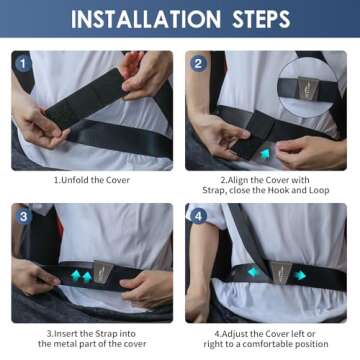 INSTALLATION STEPS

1

1.Unfold the Cover

2

2.Align the Cover with Strap, close the Hook and Loop

3

3.Insert the Strap into the metal part of the cover

4

4.Adjust the Cover left or right to a comfortable position