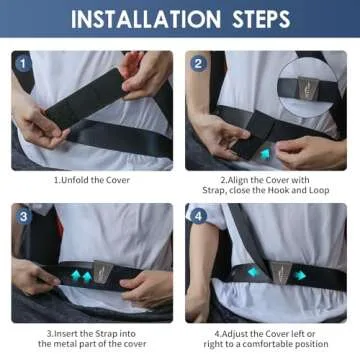 INSTALLATION STEPS

1

1.Unfold the Cover

2

2.Align the Cover with Strap, close the Hook and Loop

3

3.Insert the Strap into the metal part of the cover

4

4.Adjust the Cover left or right to a comfortable position