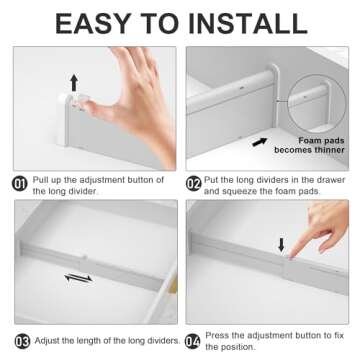 EASY TO INSTALL

Foam pads becomes thinner

01 Pull up the adjustment button of the long divider.

02 Put the long dividers in the drawer and squeeze the foam pads.

03 Adjust the length of the long dividers.

04 Press the adjustment button to fix the position.