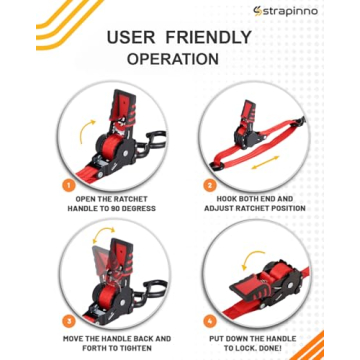 strapinno

USER FRIENDLY OPERATION

1
OPEN THE RATCHET HANDLE TO 90 DEGRESS

2
HOOK BOTH END AND ADJUST RATCHET POSITION

3
MOVE THE HANDLE BACK AND FORTH TO TIGHTEN

4
PUT DOWN THE HANDLE TO LOCK. DONE!