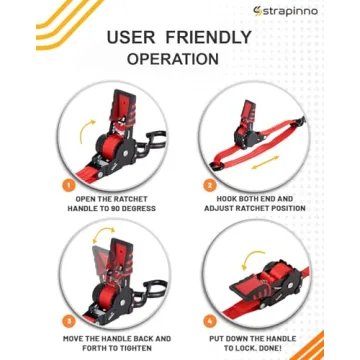 strapinno

USER FRIENDLY OPERATION

1

OPEN THE RATCHET HANDLE TO 90 DEGRESS

2

HOOK BOTH END AND ADJUST RATCHET POSITION

3

MOVE THE HANDLE BACK AND FORTH TO TIGHTEN

4

PUT DOWN THE HANDLE TO LOCK. DONE!