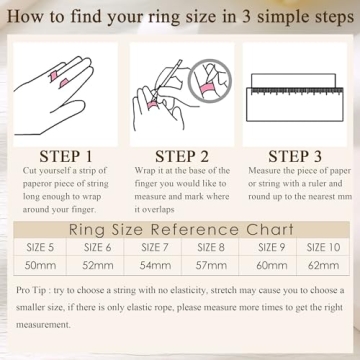 How to find your ring size in 3 simple steps

STEP 1
Cut yourself a strip of paperor piece of string long enough to wrap around your finger.

STEP 2
Wrap it at the base of the finger you would like to measure and mark where it overlaps

STEP 3
Measure the piece of paper or string with a ruler and round up to the nearest mm

Ring Size Reference Chart

| SIZE 5 | SIZE 6 | SIZE 7 | SIZE 8 | SIZE 9 | SIZE 10 |
|---|---|---|---|---|---|
| 50mm | 52mm | 54mm | 57mm | 60mm | 62mm |

Pro Tip : try to choose a string with no elasticity, stretch may cause you to choose a smaller size, if there is only elastic rope, please measure more times to get the right measurement.