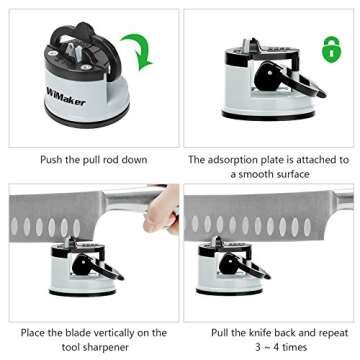 WiMaker

Push the pull rod down

The adsorption plate is attached to a smooth surface

Place the blade vertically on the tool sharpener

Pull the knife back and repeat 3 ~ 4 times