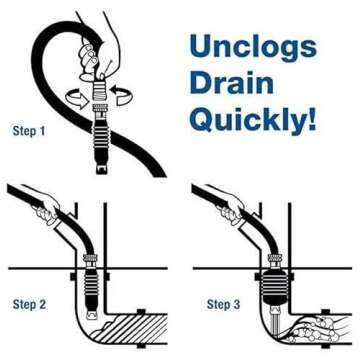 Unclogs Drain Quickly!

Step 1

Step 2

Step 3