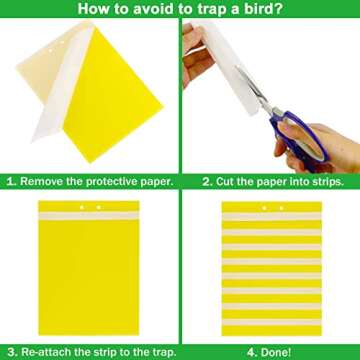 How to avoid to trap a bird?

1. Remove the protective paper.

2. Cut the paper into strips.

3. Re-attach the strip to the trap.

4. Done!