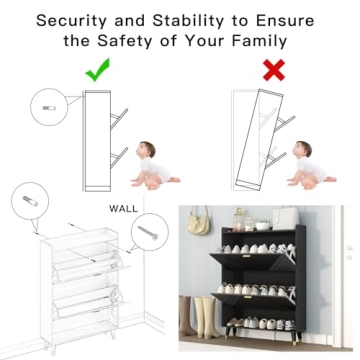 Security and Stability to Ensure the Safety of Your Family

WALL