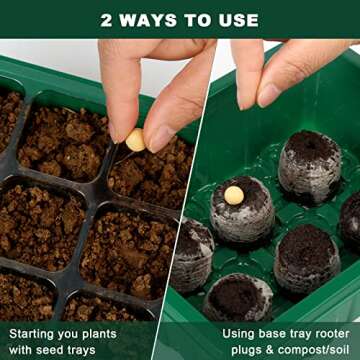 2 WAYS TO USE

Starting you plants with seed trays

Using base tray rooter plugs & compost/soil