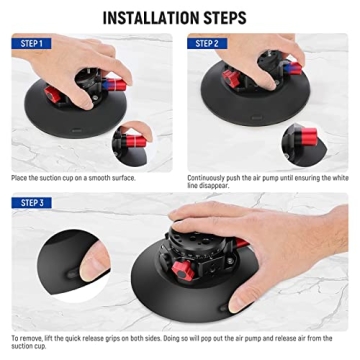 INSTALLATION STEPS

STEP 1

Place the suction cup on a smooth surface.

STEP 2

Continuously push the air pump until ensuring the white line disappear.

STEP 3

To remove, lift the quick release grips on both sides. Doing so will pop out the air pump and release air from the suction cup.